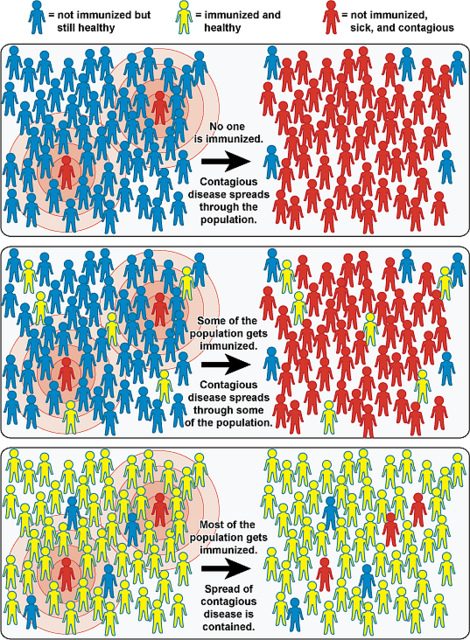 = not immunized but still healthy

= immunized and healthy

= not immunized, sick, and contagious

No one is immunized.

Contagious disease spreads through the population.

Some of the population gets immunized.

Contagious disease spreads through some of the population.

Most of the population gets immunized.

Spread of contagious disease is contained.